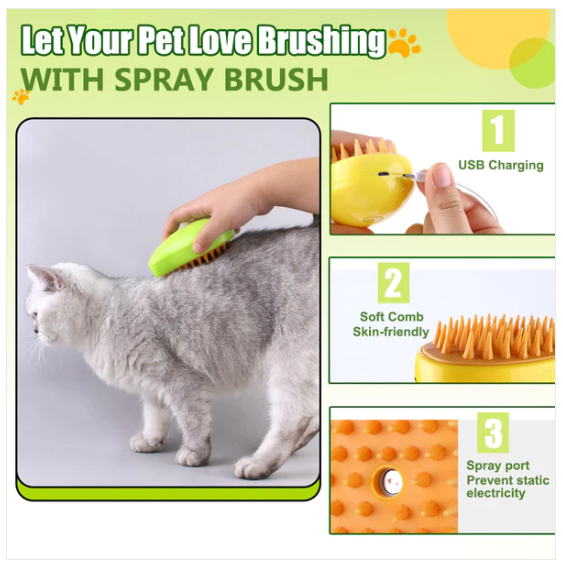 Let Your Pet Love Brushing
WITH SPRAY BRUSH

1
USB Charging

2
Soft Comb
Skin-friendly

3
Spray port
Prevent static electricity